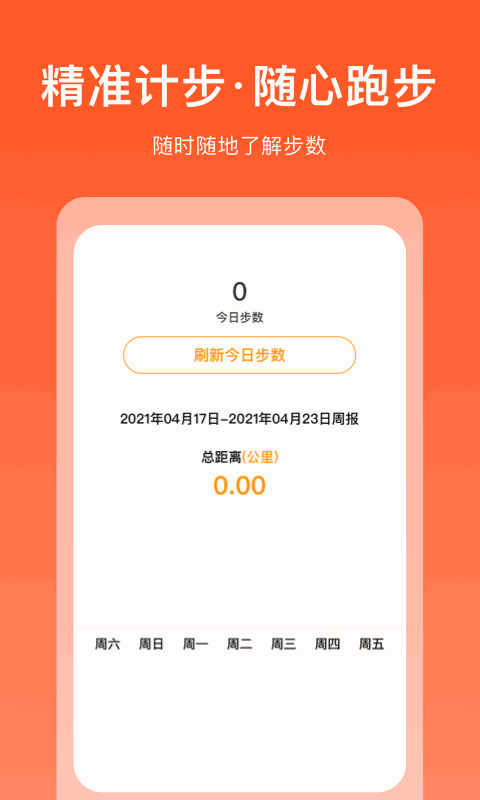 精准计步·随心跑步

随时随地了解步数

0
今日步数

刷新今日步数

2021年04月17日-2021年04月23日周报

总距离(公里)
0.00

周六 周日 周一 周二 周三 周四 周五